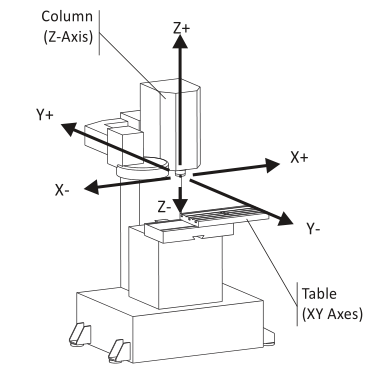 Column
(Z-Axis)

Z+

Y+

X+

X-

Z-

Y-

Table
(XY Axes)