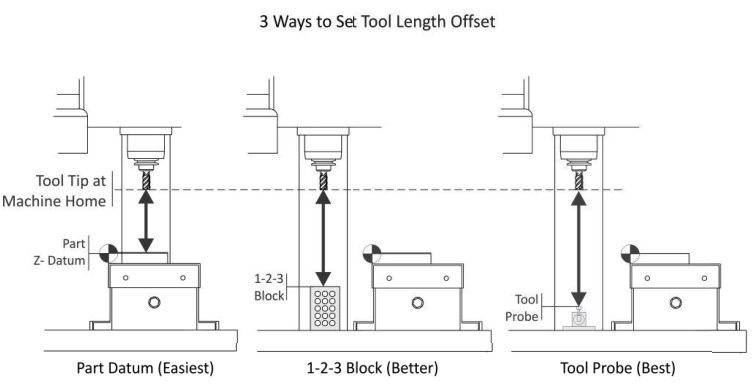 3 Ways to Set Tool Length Offset

Tool Tip at Machine Home

Part Z- Datum

1-2-3 Block

Tool Probe

Part Datum (Easiest)

1-2-3 Block (Better)

Tool Probe (Best)