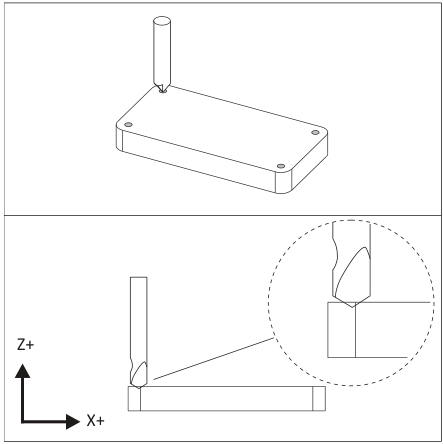 Z+
X+