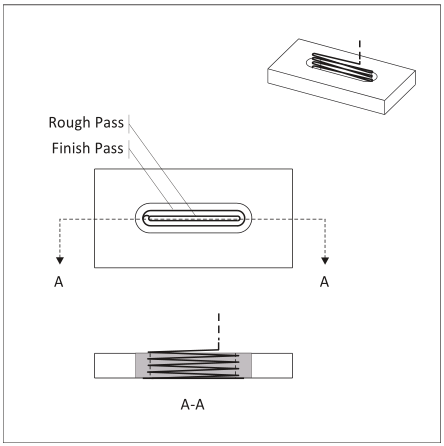 Rough Pass
Finish Pass

A

A

A-A