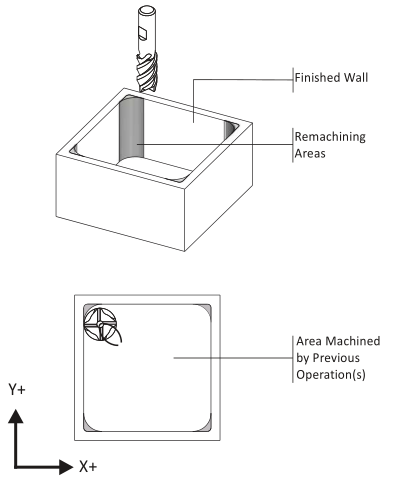 Finished Wall

Remachining Areas

Area Machined by Previous Operation(s)

Y+

X+